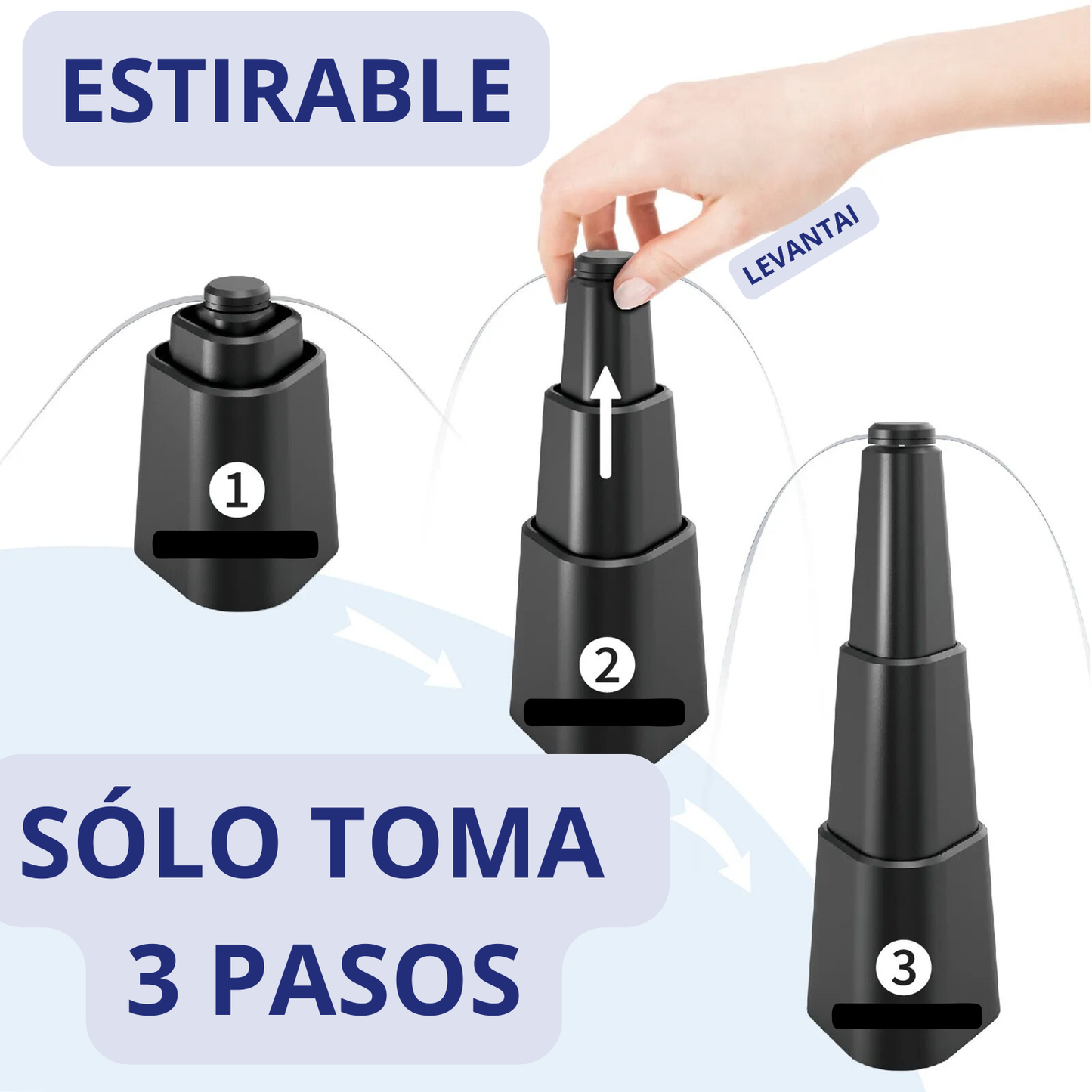 ESTIRABLE

LEVANTAI

1

2

3

SÓLO TOMA 3 PASOS